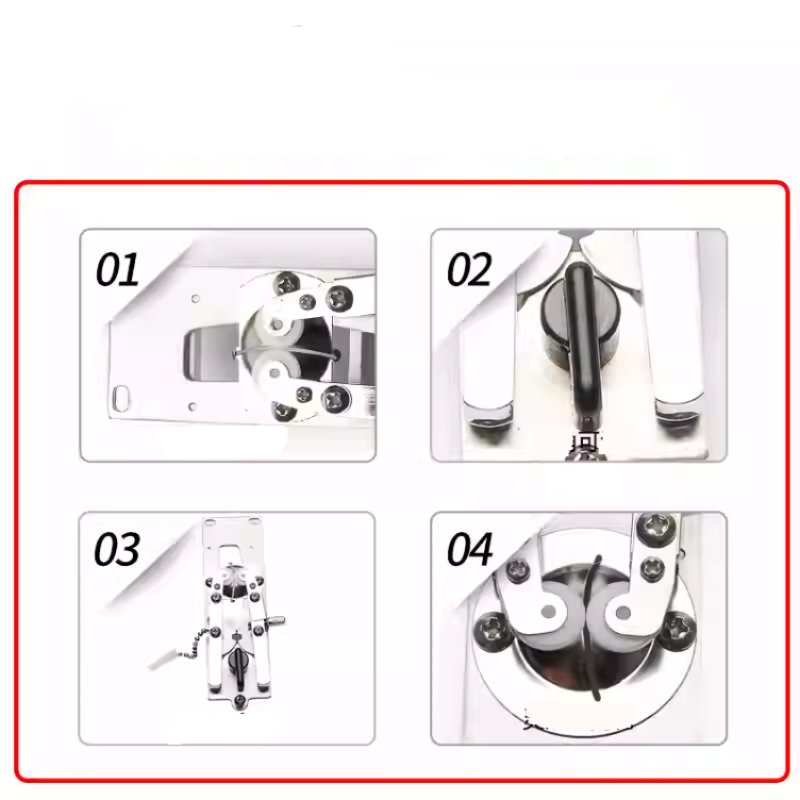 01

02

03

04