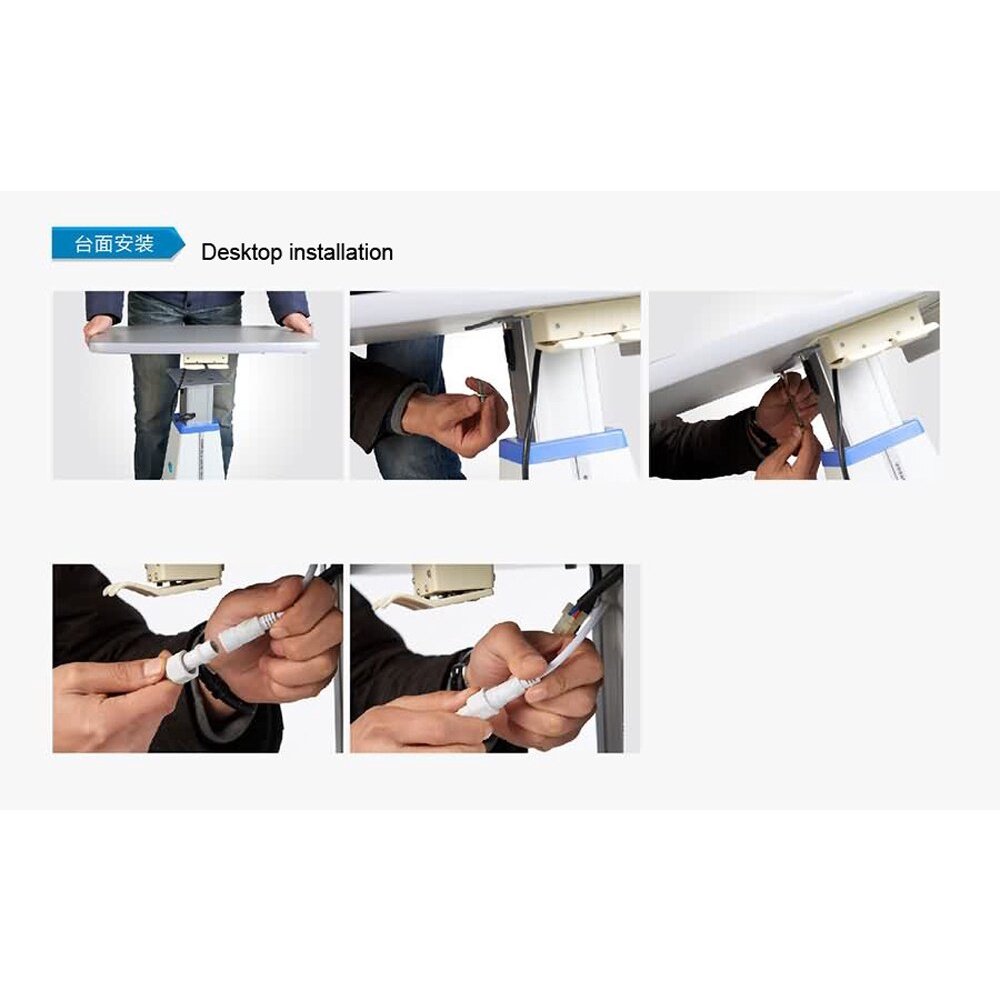 台面安装 Desktop installation