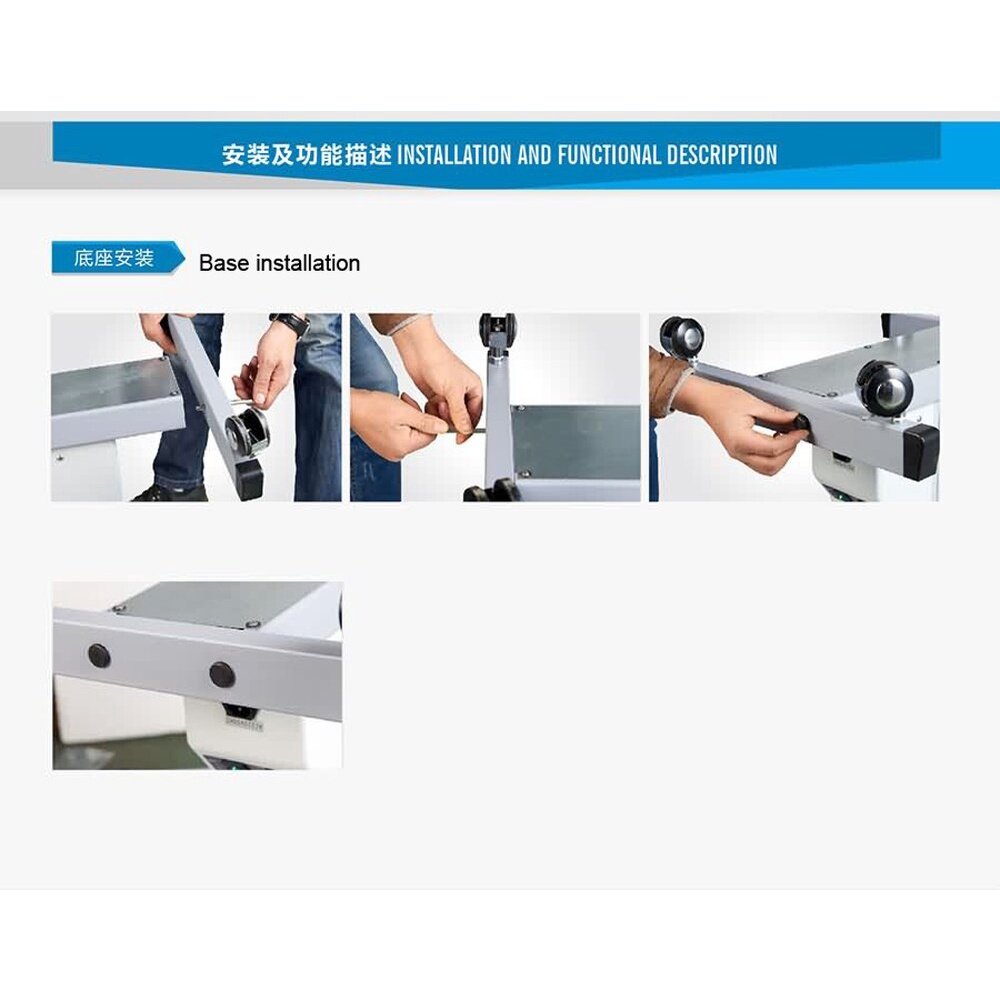 安装及功能描述 INSTALLATION AND FUNCTIONAL DESCRIPTION

底座安装 Base installation